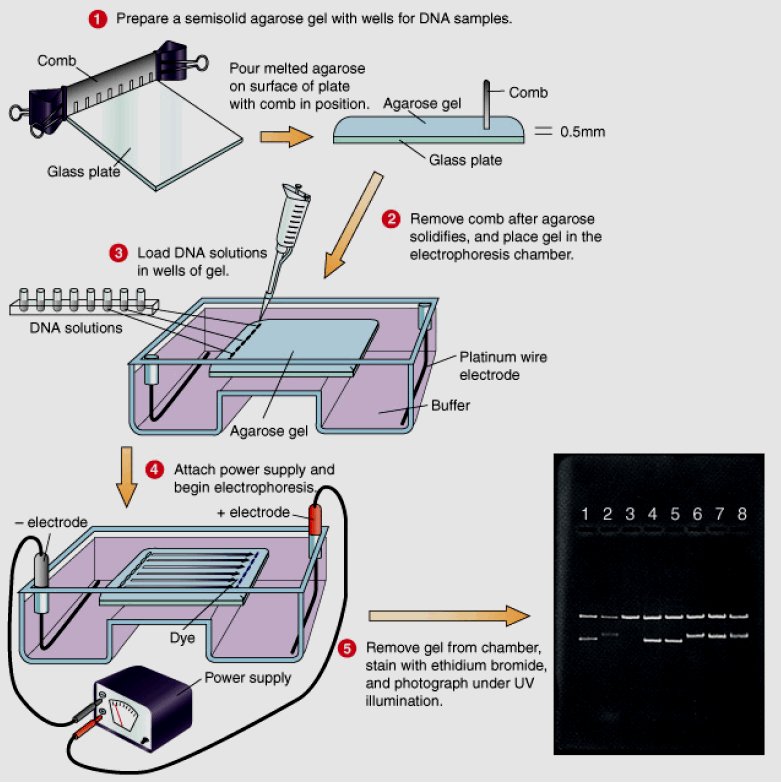 1 Prepare a semisolid agarose gel with wells for DNA samples.

Comb

Glass plate

Pour melted agarose on surface of plate with comb in position.

Agarose gel

Comb

0.5mm

Glass plate

2 Remove comb after agarose solidifies, and place gel in the electrophoresis chamber.

3 Load DNA solutions in wells of gel.

DNA solutions

Platinum wire electrode

Buffer

Agarose gel

4 Attach power supply and begin electrophoresis.

– electrode

+ electrode

Dye

Power supply

5 Remove gel from chamber, stain with ethidium bromide, and photograph under UV illumination.

1 2 3 4 5 6 7 8